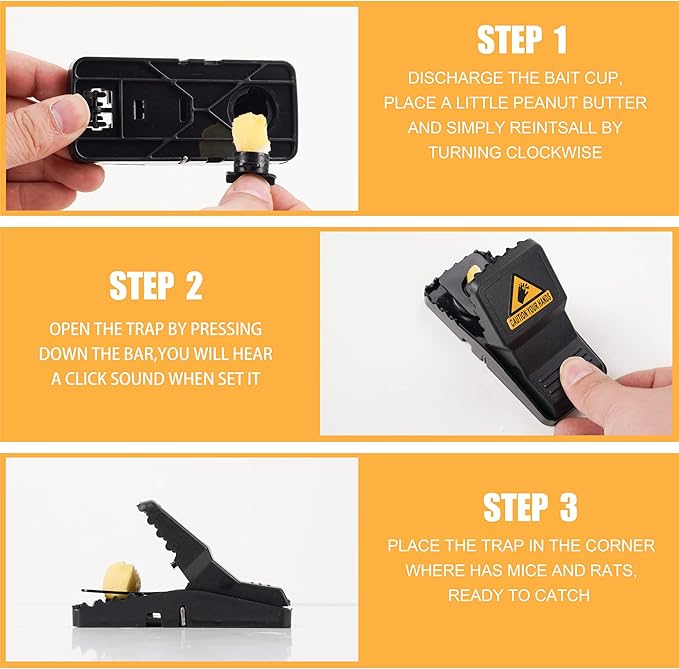 STEP 1

DISCHARGE THE BAIT CUP, PLACE A LITTLE PEANUT BUTTER AND SIMPLY REINTSALL BY TURNING CLOCKWISE

STEP 2

OPEN THE TRAP BY PRESSING DOWN THE BAR,YOU WILL HEAR A CLICK SOUND WHEN SET IT

CAUTION YOUR HANDS

STEP 3

PLACE THE TRAP IN THE CORNER WHERE HAS MICE AND RATS, READY TO CATCH