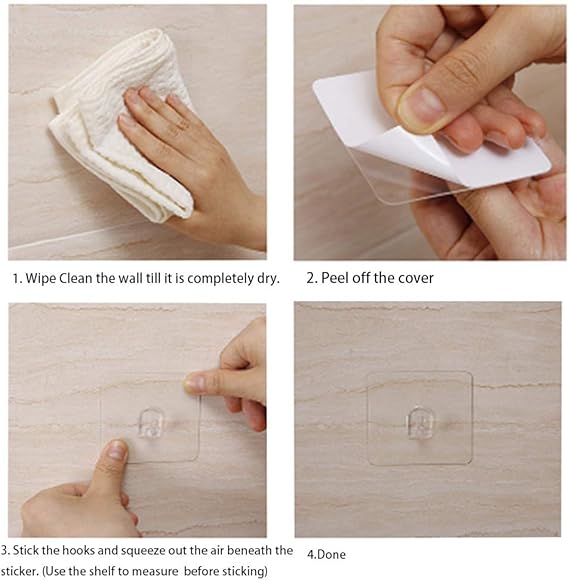 1. Wipe Clean the wall till it is completely dry.

2. Peel off the cover

3. Stick the hooks and squeeze out the air beneath the sticker. (Use the shelf to measure before sticking)

4.Done