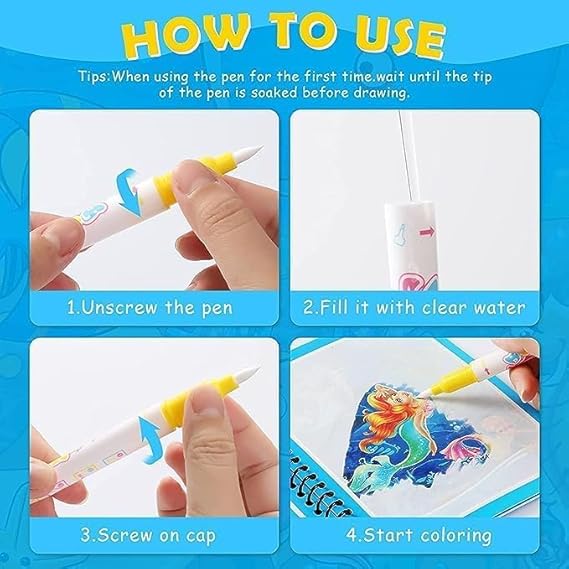 HOW TO USE

Tips:When using the pen for the first time.wait until the tip of the pen is soaked before drawing.

1.Unscrew the pen

2.Fill it with clear water

3.Screw on cap

4.Start coloring