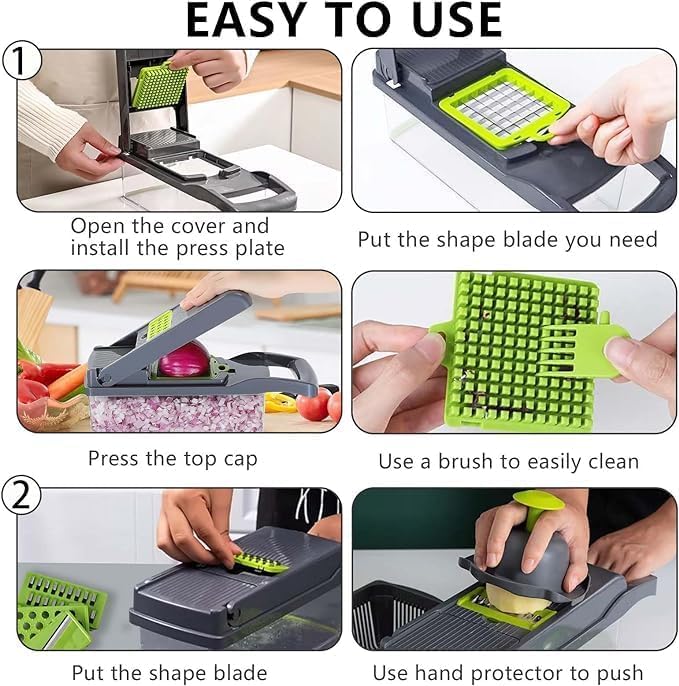 EASY TO USE

1

Open the cover and install the press plate

Put the shape blade you need

Press the top cap

Use a brush to easily clean

2

Put the shape blade

Use hand protector to push